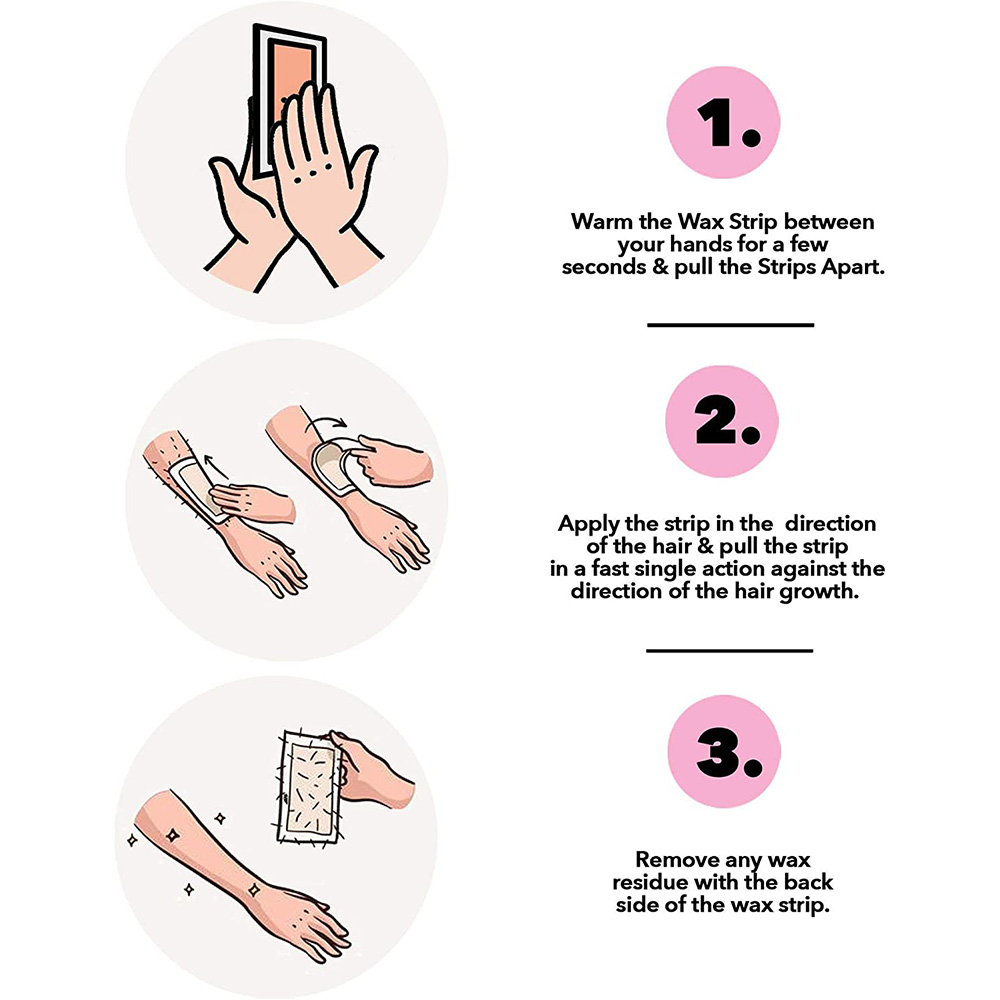 1.

Warm the Wax Strip between your hands for a few seconds & pull the Strips Apart.

2.

Apply the strip in the  direction of the hair & pull the strip in a fast single action against the direction of the hair growth.

3.

Remove any wax residue with the back side of the wax strip.