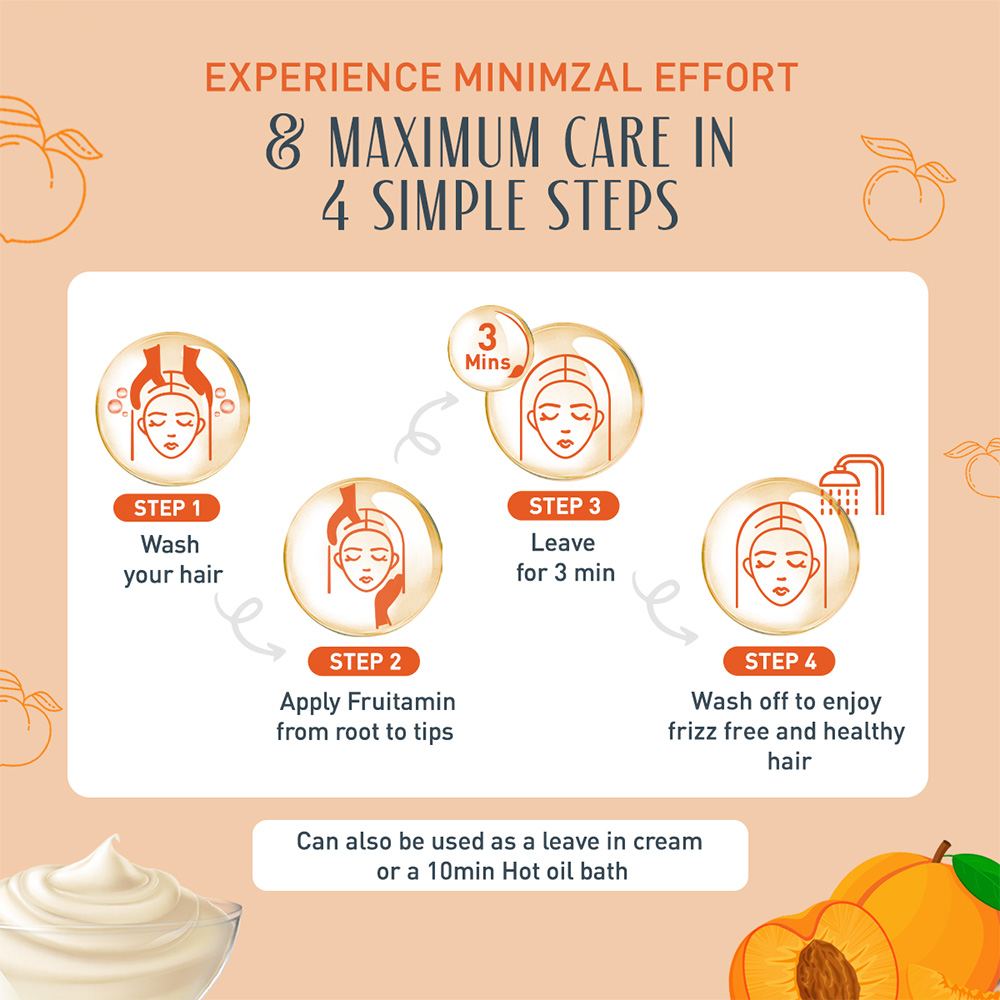 EXPERIENCE MINIMZAL EFFORT
& MAXIMUM CARE IN
4 SIMPLE STEPS

STEP 1
Wash your hair

STEP 2
Apply Fruitamin from root to tips

3 Mins

STEP 3
Leave for 3 min

STEP 4
Wash off to enjoy frizz free and healthy hair

Can also be used as a leave in cream or a 10min Hot oil bath