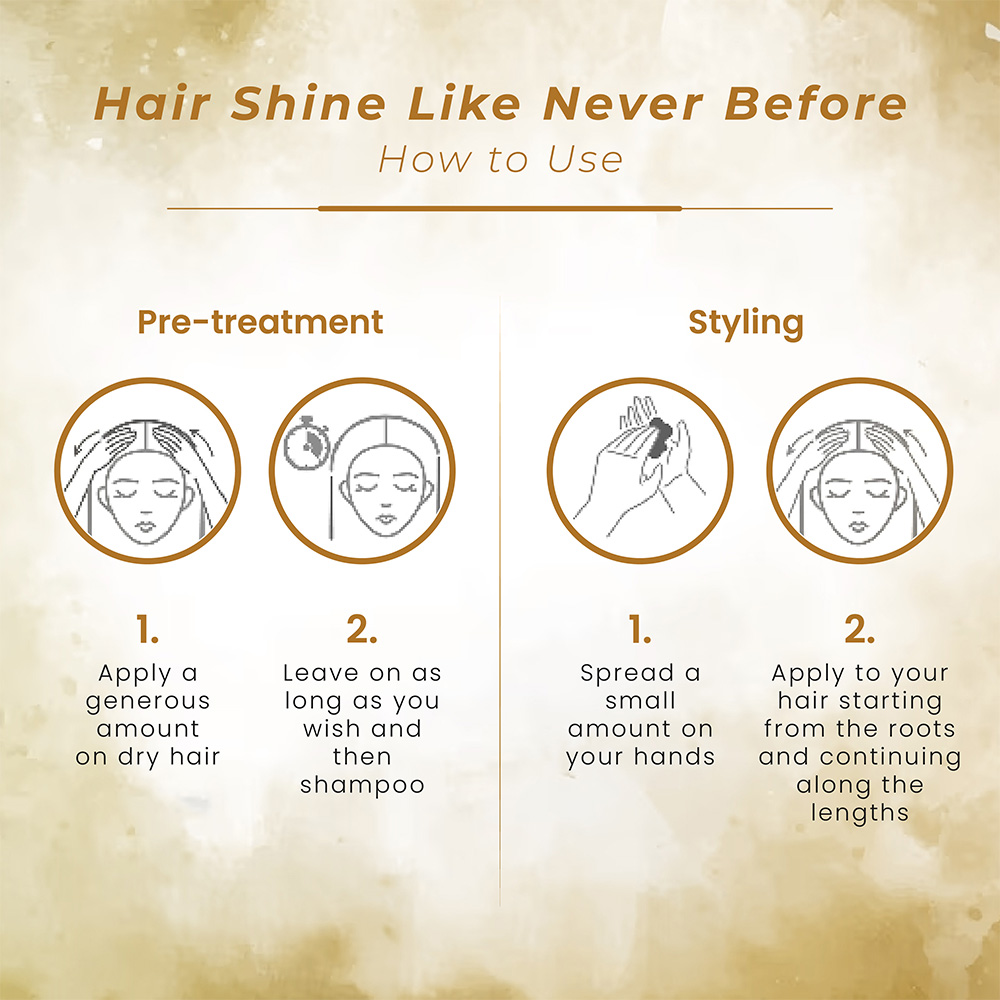 Hair Shine Like Never Before
How to Use

Pre-treatment

1.
Apply a generous amount on dry hair

2.
Leave on as long as you wish and then shampoo

Styling

1.
Spread a small amount on your hands

2.
Apply to your hair starting from the roots and continuing along the lengths