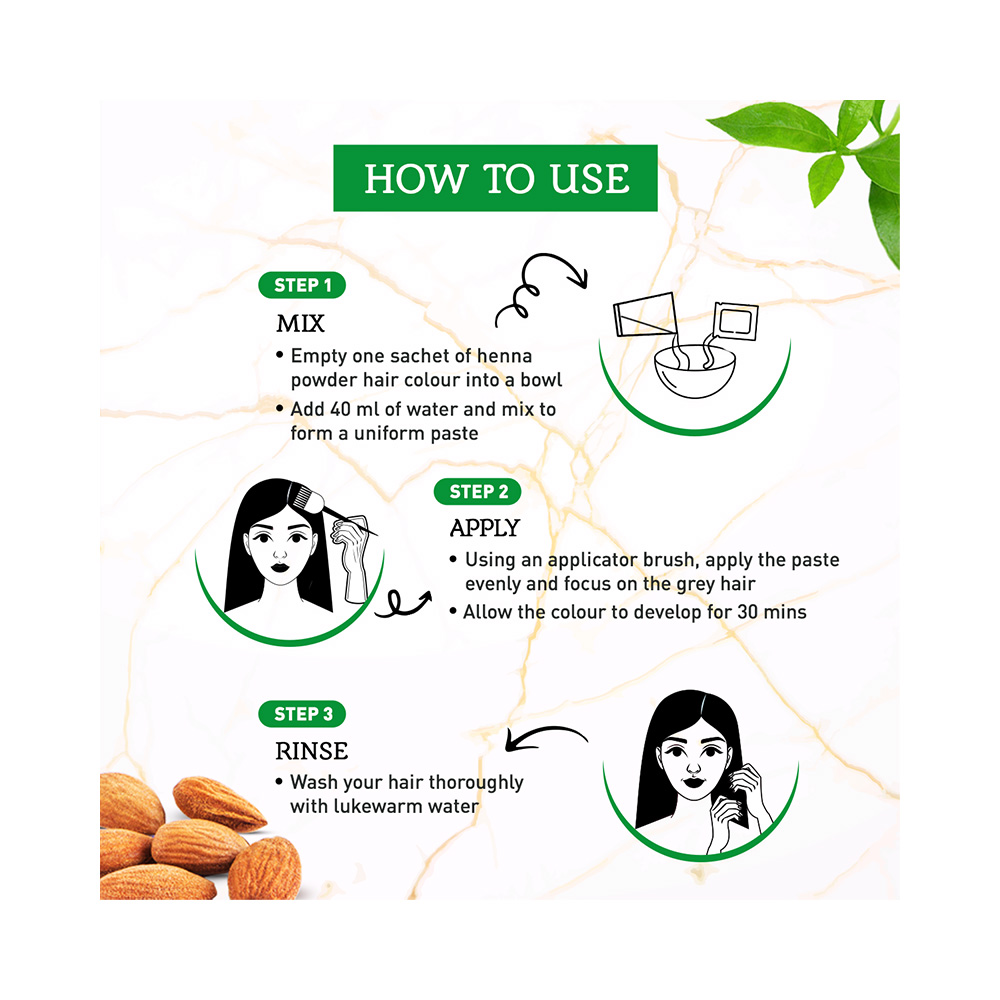 HOW TO USE

STEP 1
MIX
• Empty one sachet of henna powder hair colour into a bowl
• Add 40 ml of water and mix to form a uniform paste

STEP 2
APPLY
• Using an applicator brush, apply the paste evenly and focus on the grey hair
• Allow the colour to develop for 30 mins

STEP 3
RINSE
• Wash your hair thoroughly with lukewarm water