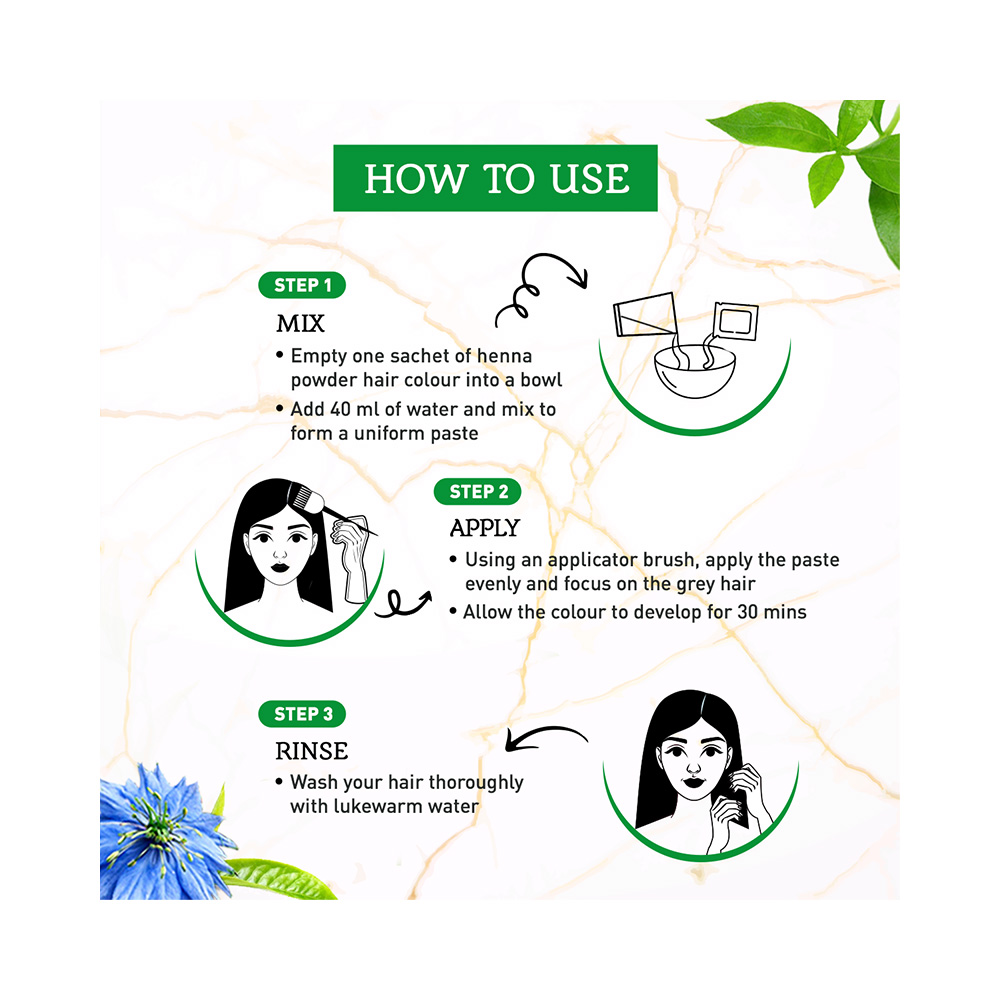 HOW TO USE

STEP 1

MIX

• Empty one sachet of henna powder hair colour into a bowl

• Add 40 ml of water and mix to form a uniform paste

STEP 2

APPLY

• Using an applicator brush, apply the paste evenly and focus on the grey hair

• Allow the colour to develop for 30 mins

STEP 3

RINSE

• Wash your hair thoroughly with lukewarm water