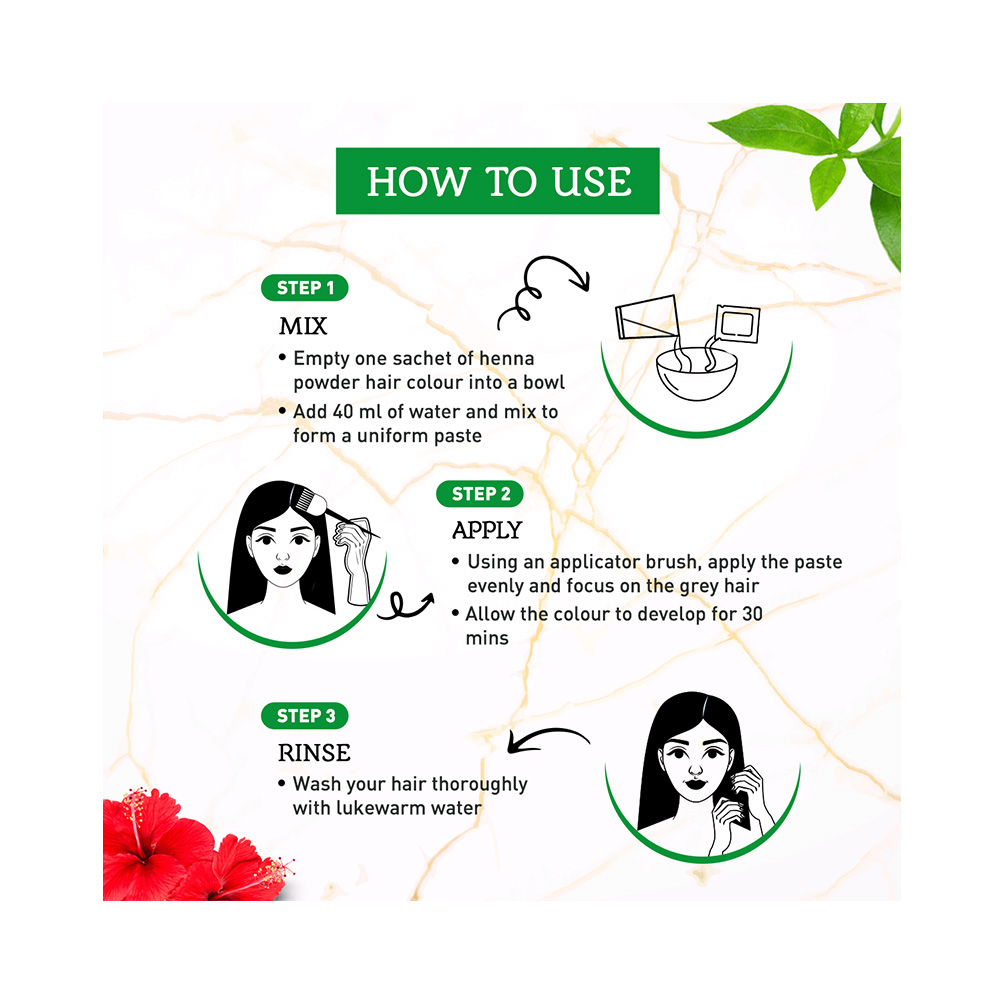 HOW TO USE

STEP 1

MIX

• Empty one sachet of henna powder hair colour into a bowl

• Add 40 ml of water and mix to form a uniform paste

STEP 2

APPLY

• Using an applicator brush, apply the paste evenly and focus on the grey hair

• Allow the colour to develop for 30 mins

STEP 3

RINSE

• Wash your hair thoroughly with lukewarm water