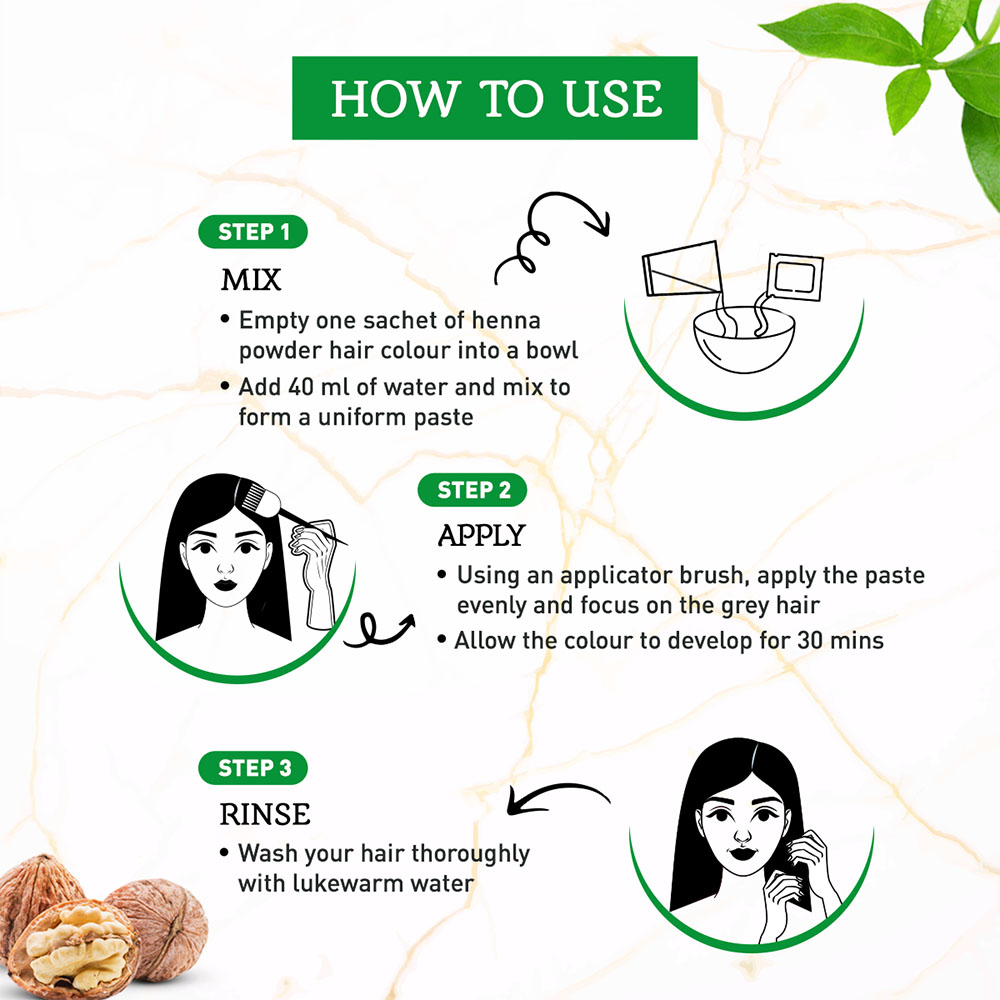 HOW TO USE

STEP 1

MIX

• Empty one sachet of henna powder hair colour into a bowl

• Add 40 ml of water and mix to form a uniform paste

STEP 2

APPLY

• Using an applicator brush, apply the paste evenly and focus on the grey hair

• Allow the colour to develop for 30 mins

STEP 3

RINSE

• Wash your hair thoroughly with lukewarm water