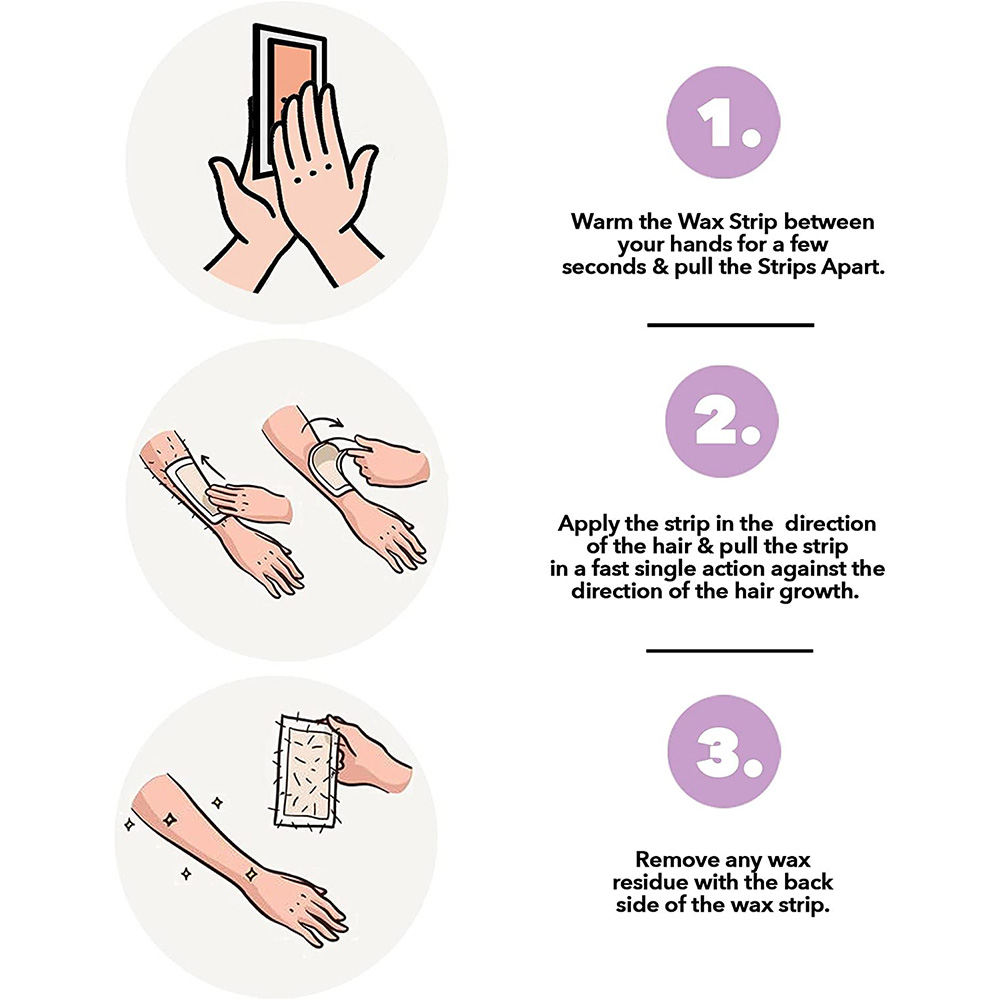 1.

Warm the Wax Strip between your hands for a few seconds & pull the Strips Apart.

2.

Apply the strip in the  direction of the hair & pull the strip in a fast single action against the direction of the hair growth.

3.

Remove any wax residue with the back side of the wax strip.