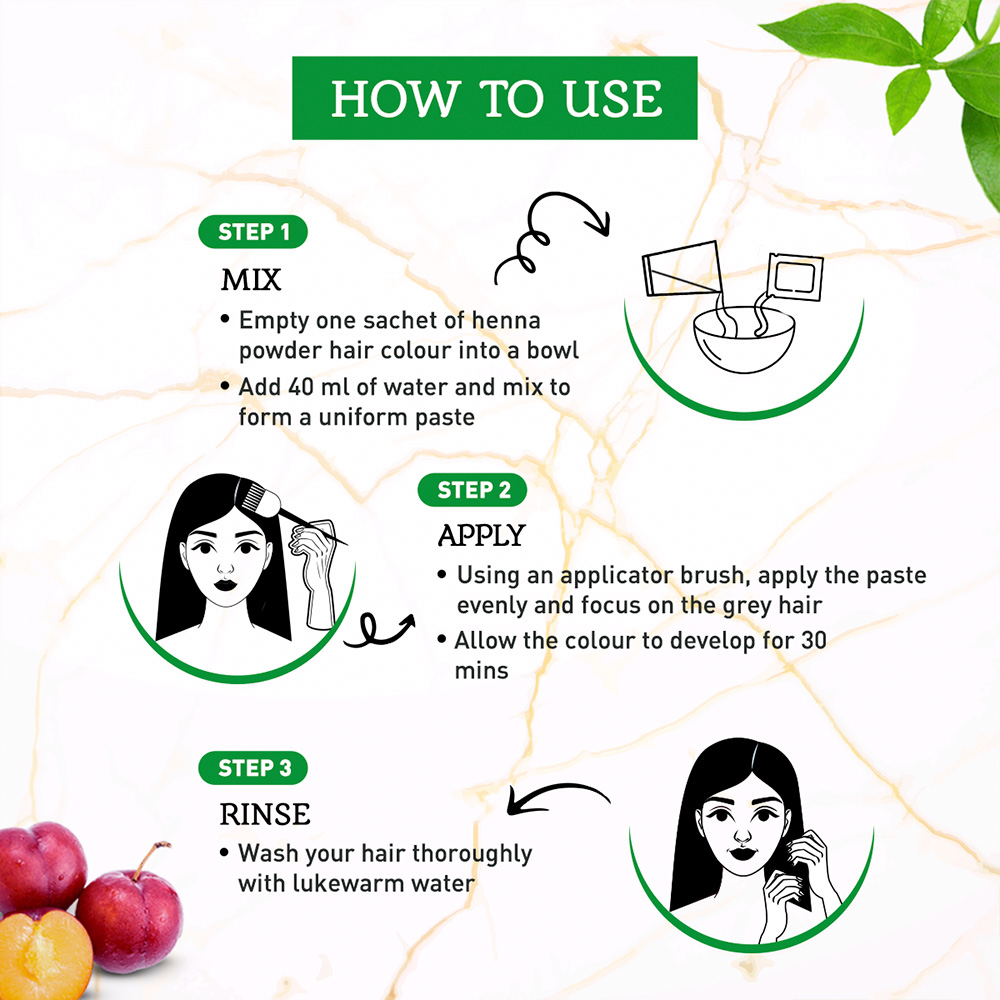 HOW TO USE

STEP 1

MIX

• Empty one sachet of henna powder hair colour into a bowl

• Add 40 ml of water and mix to form a uniform paste

STEP 2

APPLY

• Using an applicator brush, apply the paste evenly and focus on the grey hair

• Allow the colour to develop for 30 mins

STEP 3

RINSE

• Wash your hair thoroughly with lukewarm water