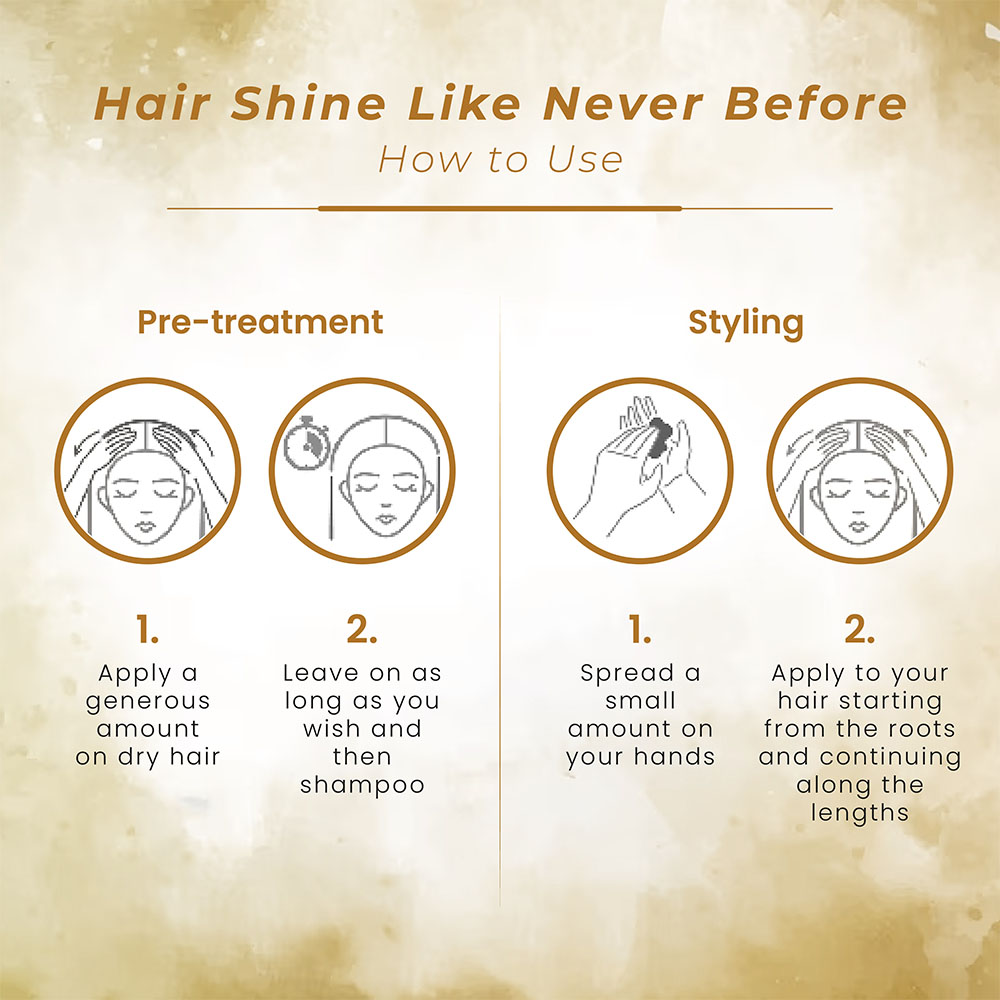 Hair Shine Like Never Before
How to Use

Pre-treatment

1.
Apply a generous amount on dry hair

2.
Leave on as long as you wish and then shampoo

Styling

1.
Spread a small amount on your hands

2.
Apply to your hair starting from the roots and continuing along the lengths